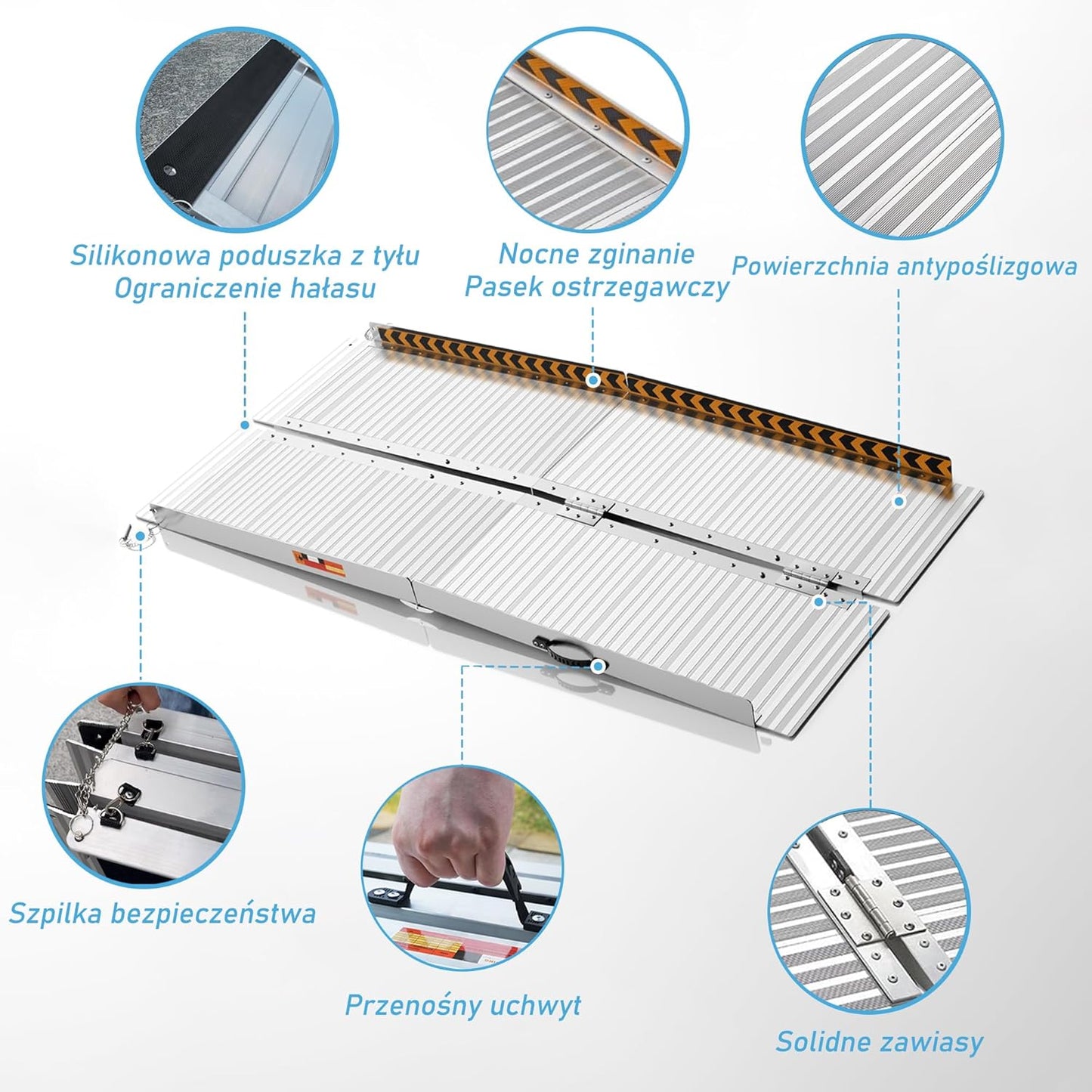 Silikonowa poduszka z tyłu
Ograniczenie hałasu

Nocne zginanie
Pasek ostrzegawczy

Powierzchnia antypoślizgowa

Szpilka bezpieczeństwa

Przenośny uchwyt

Solidne zawiasy