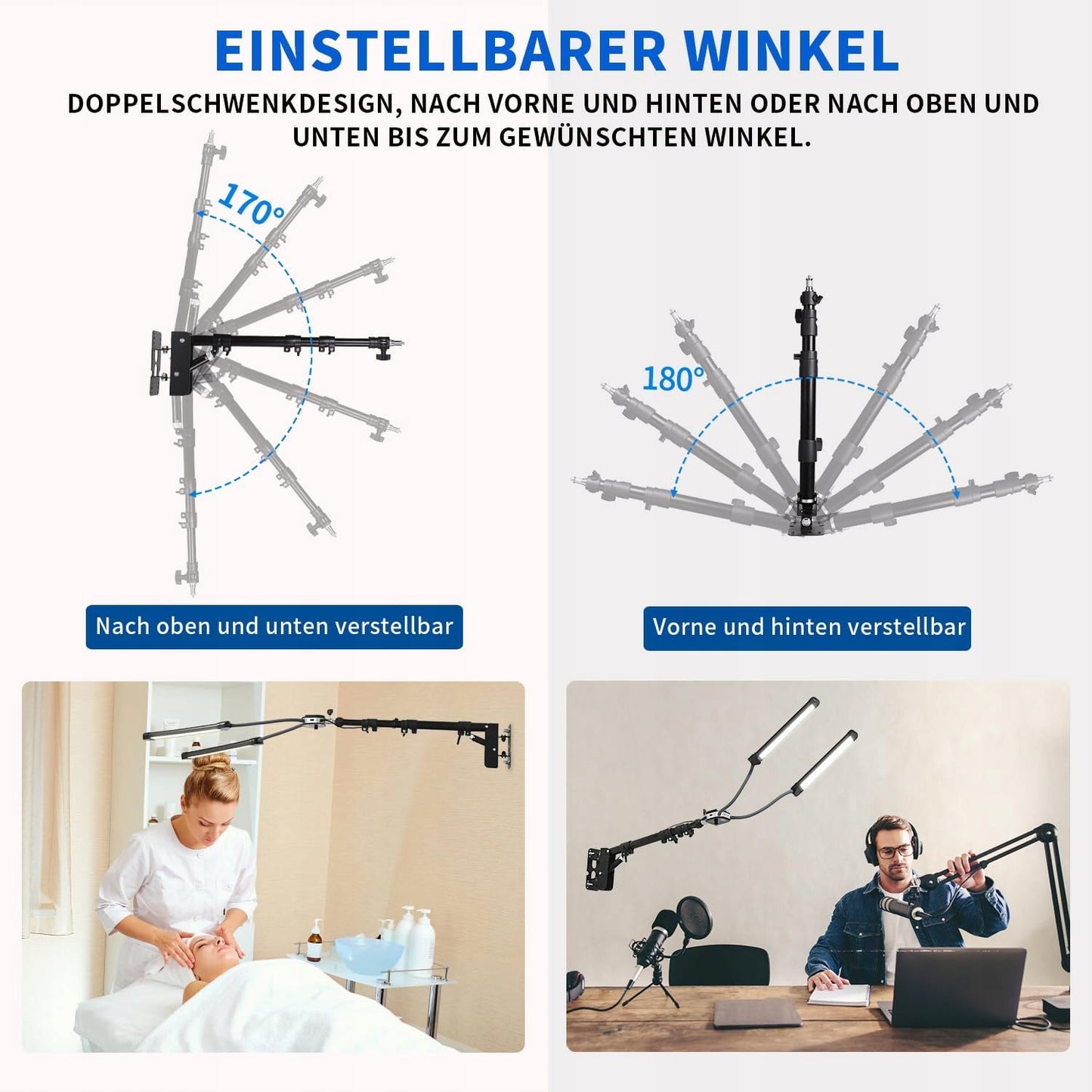 EINSTELLBARER WINKEL

DOPPELSCHWENKDESIGN, NACH VORNE UND HINTEN ODER NACH OBEN UND UNTEN BIS ZUM GEWÜNSCHTEN WINKEL.

170°

180°

Nach oben und unten verstellbar

Vorne und hinten verstellbar