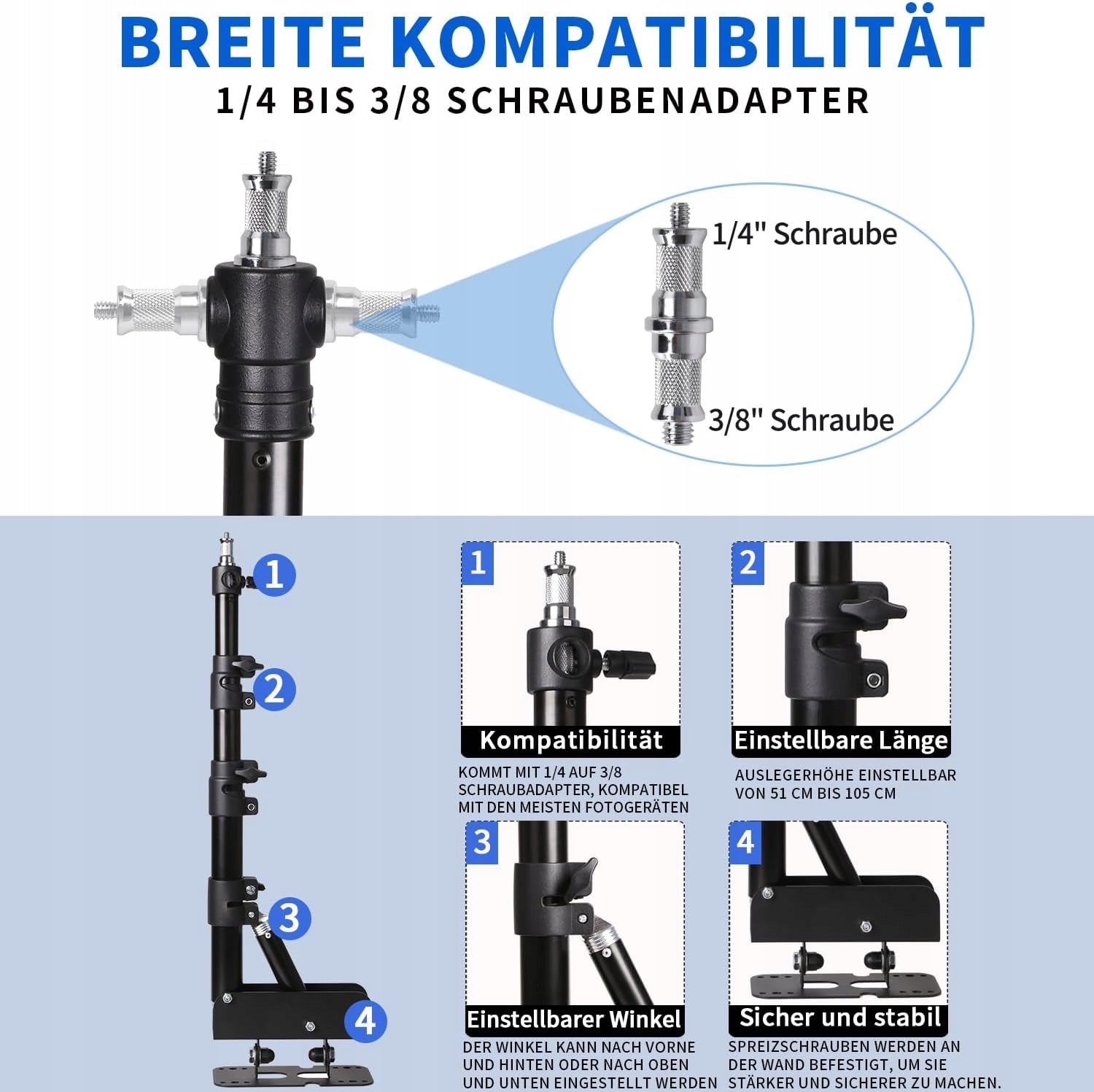 BREITE KOMPATIBILITÄT
1/4 BIS 3/8 SCHRAUBENADAPTER

1/4" Schraube
3/8" Schraube

1
2
3
4

1
Kompatibilität
KOMMT MIT 1/4 AUF 3/8 SCHRAUBADAPTER, KOMPATIBEL MIT DEN MEISTEN FOTOGERÄTEN

2
Einstellbare Länge
AUSLEGERHÖHE EINSTELLBAR VON 51 CM BIS 105 CM

3
Einstellbarer Winkel
DER WINKEL KANN NACH VORNE UND HINTEN ODER NACH OBEN UND UNTEN EINGESTELLT WERDEN

4
Sicher und stabil
SPREIZSCHRAUBEN WERDEN AN DER WAND BEFESTIGT, UM SIE STÄRKER UND SICHERER ZU MACHEN.