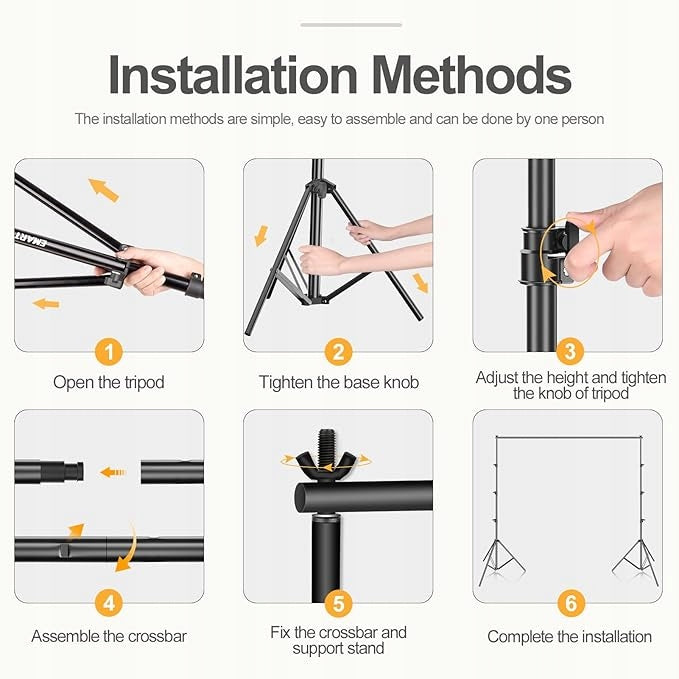 Installation Methods

The installation methods are simple, easy to assemble and can be done by one person

EMART

1

Open the tripod

2

Tighten the base knob

3

Adjust the height and tighten the knob of tripod

4

Assemble the crossbar

5

Fix the crossbar and support stand

6

Complete the installation