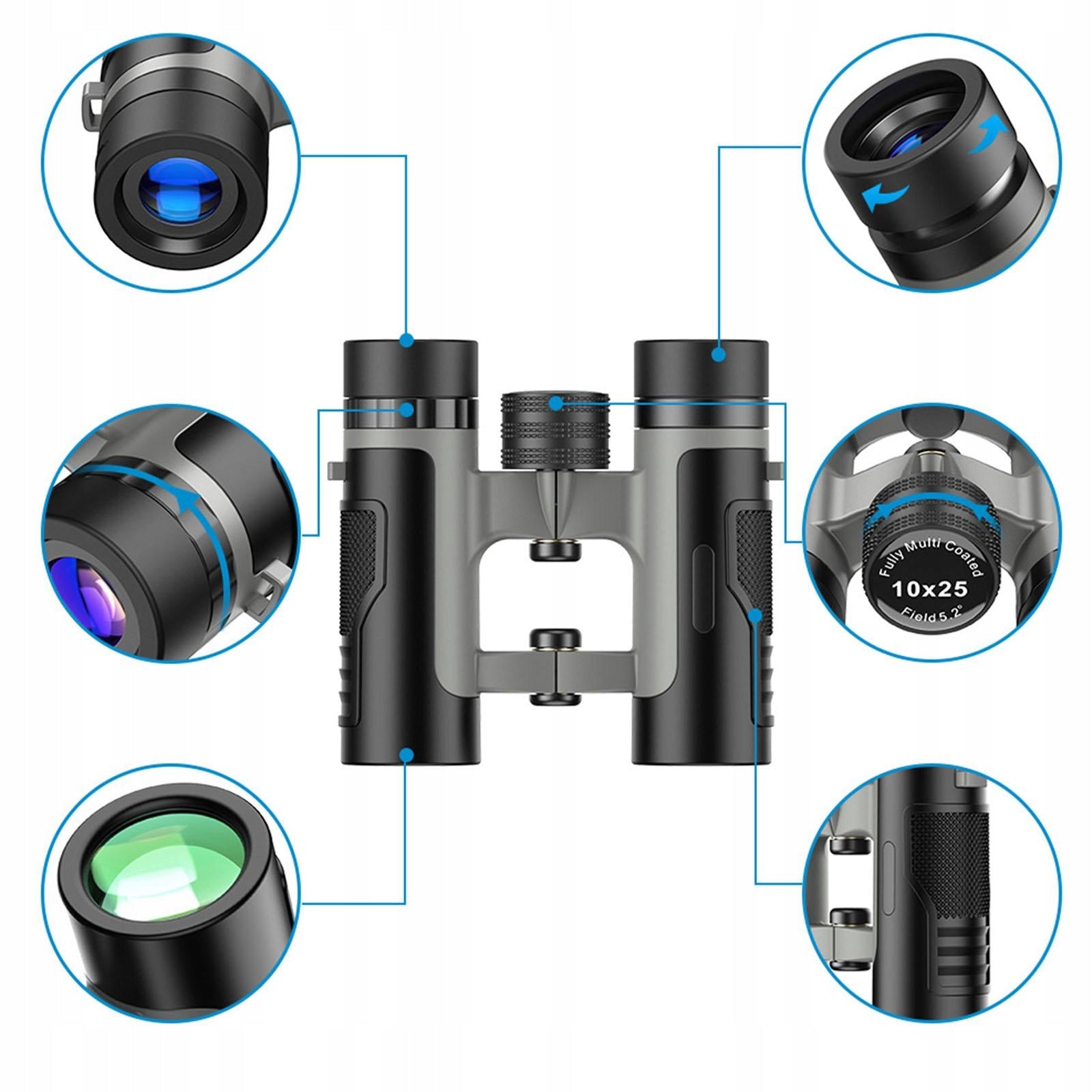 Fully Multi Coated
10x25
Field 5.2°